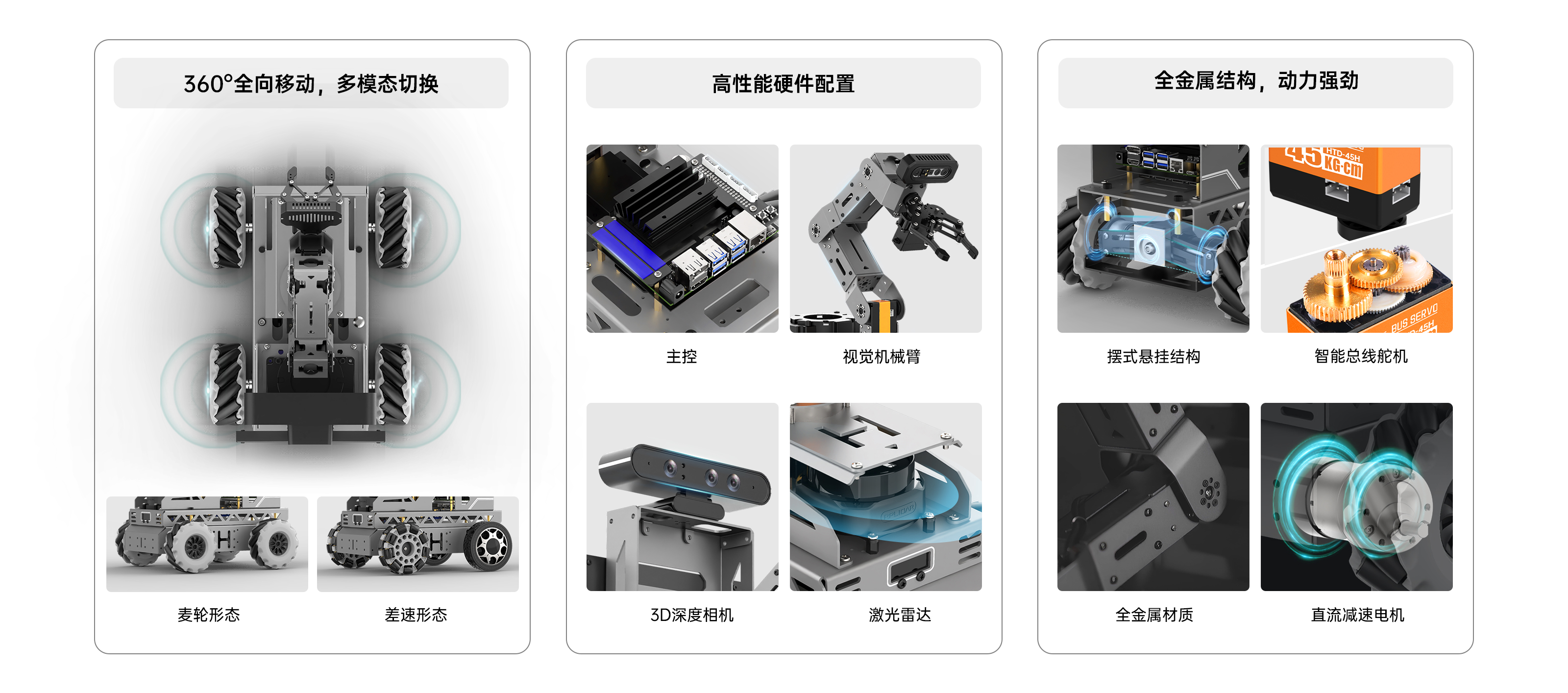 360°全向移动，多模态切换

麦轮形态

差速形态

高性能硬件配置

主控

视觉机械臂

3D深度相机

激光雷达

全金属结构，动力强劲

45 KG·cm HTD-45H

BUS SERVO

摆式悬挂结构

智能总线舵机

全金属材质

直流减速电机